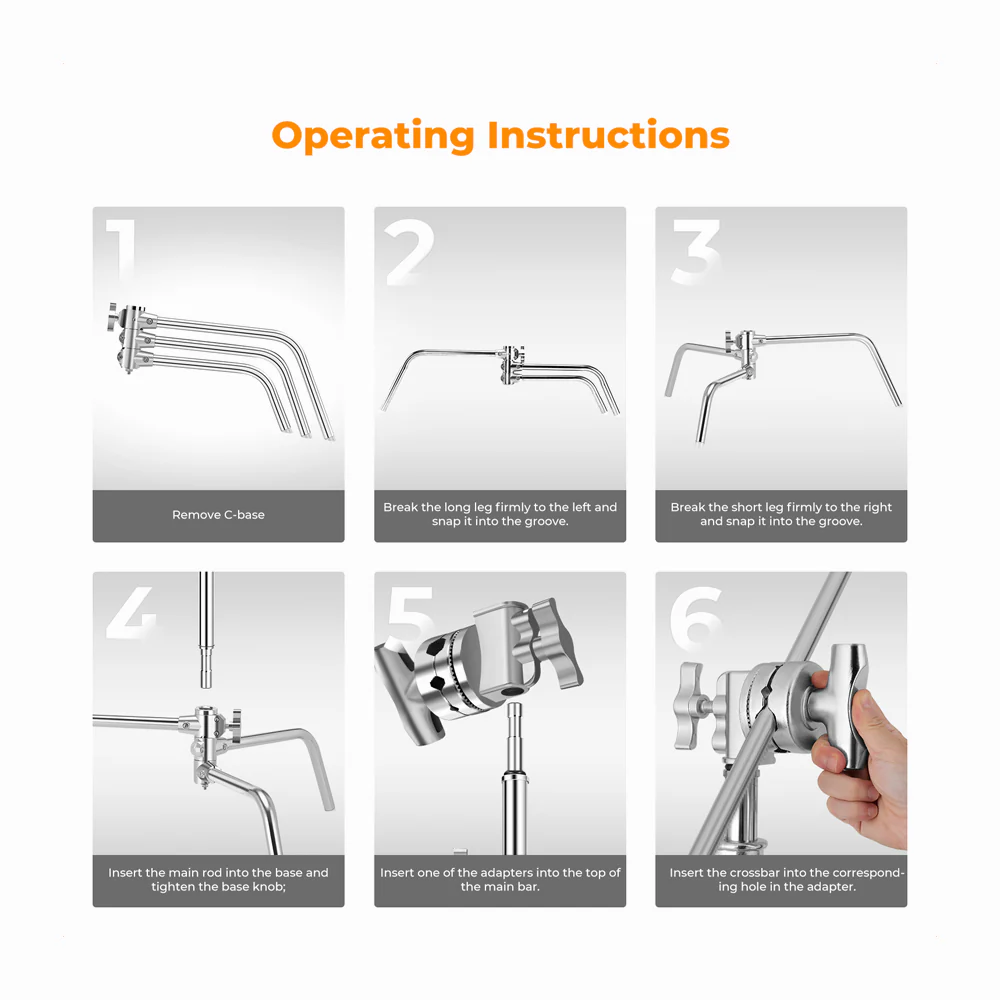 Operating Instructions

1

Remove C-base

2

Break the long leg firmly to the left and snap it into the groove.

3

Break the short leg firmly to the right and snap it into the groove.

4

Insert the main rod into the base and tighten the base knob;

5

Insert one of the adapters into the top of the main bar.

6

Insert the crossbar into the corresponding hole in the adapter.